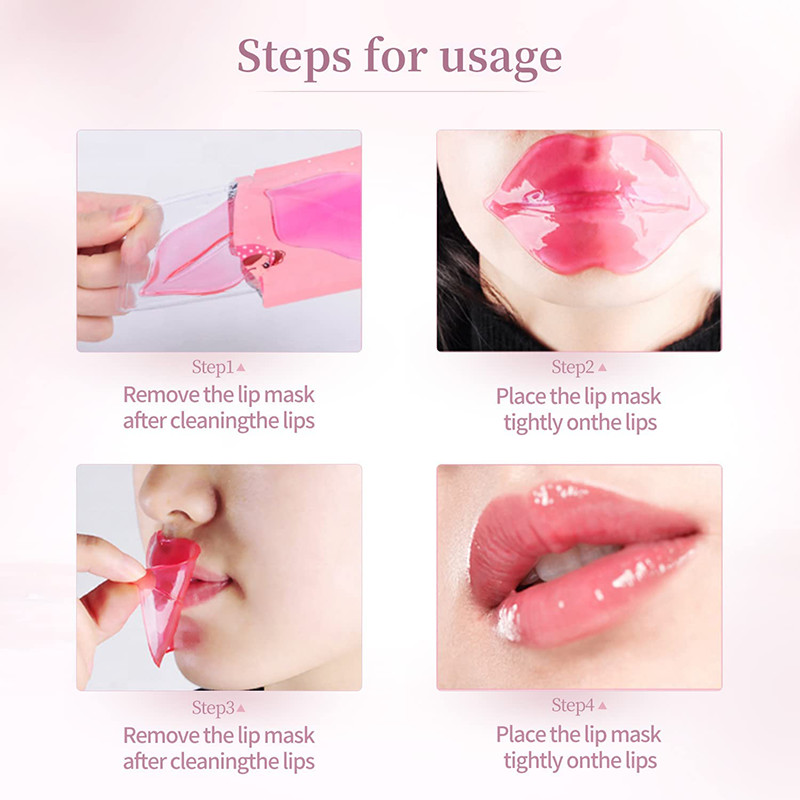 Steps for usage

Step1▲
Remove the lip mask after cleaningthe lips

Step2▲
Place the lip mask tightly onthe lips

Step3▲
Remove the lip mask after cleaningthe lips

Step4▲
Place the lip mask tightly onthe lips